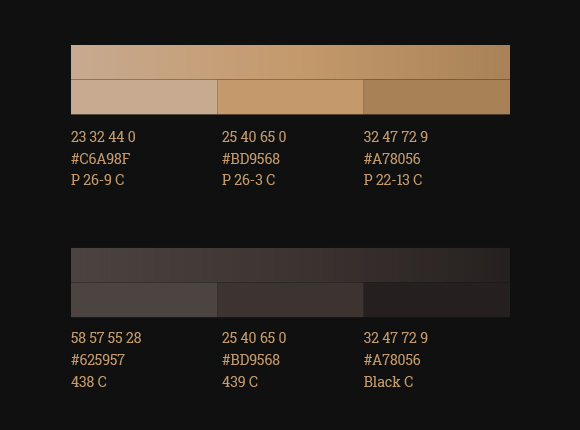 23 32 44 0
#C6A98F
P 26-9 C

25 40 65 0
#BD9568
P 26-3 C

32 47 72 9
#A78056
P 22-13 C

58 57 55 28
#625957
438 C

25 40 65 0
#BD9568
439 C

32 47 72 9
#A78056
Black C